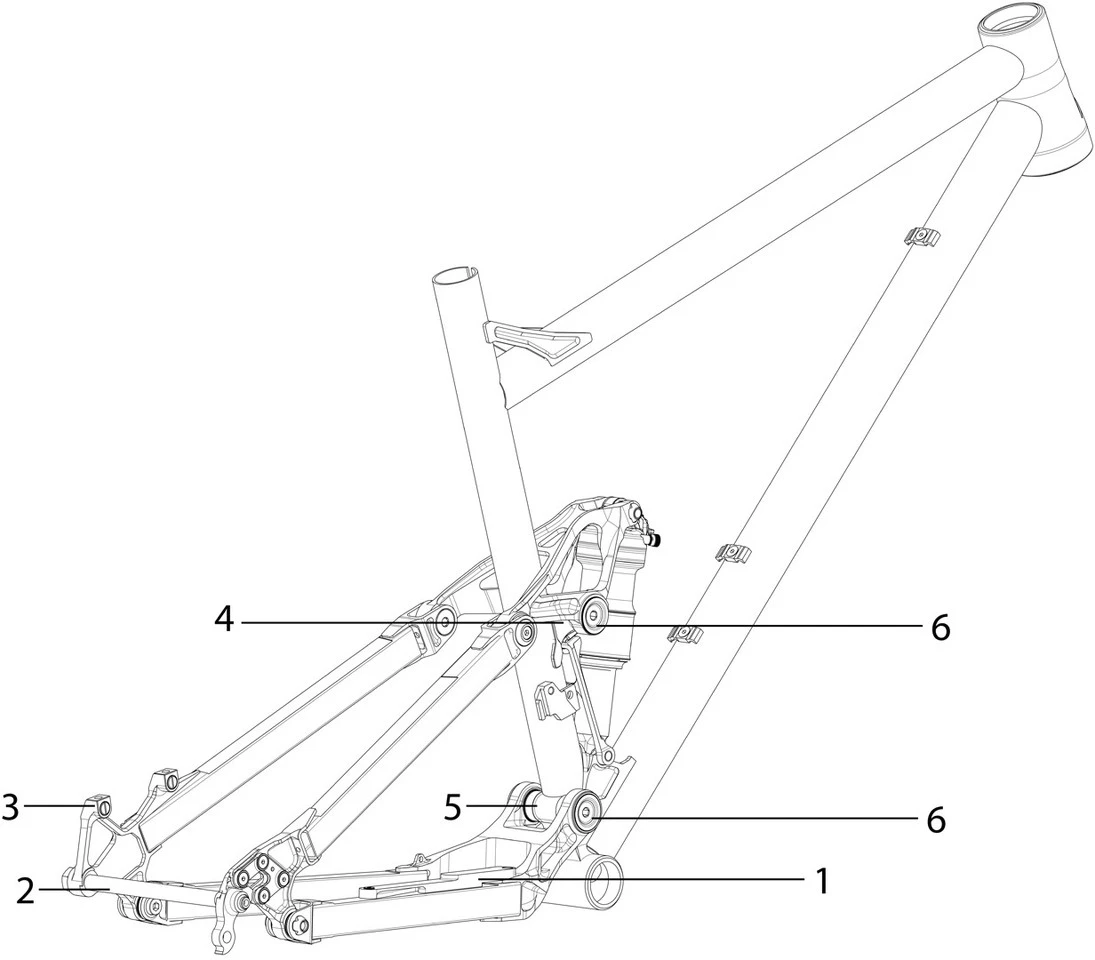 4
6
3
5
6
2
1